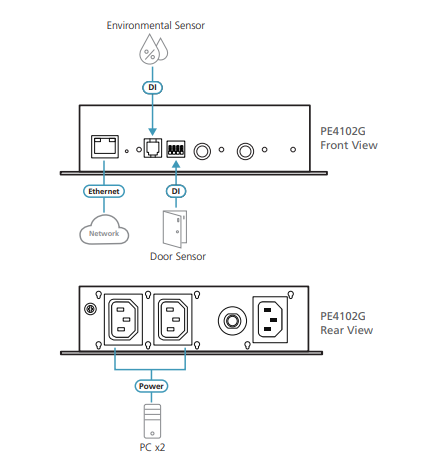 Environmental Sensor

%

DI

PE4102G
Front View

Ethernet

DI

Network

Door Sensor

PE4102G
Rear View

Power

PC x2